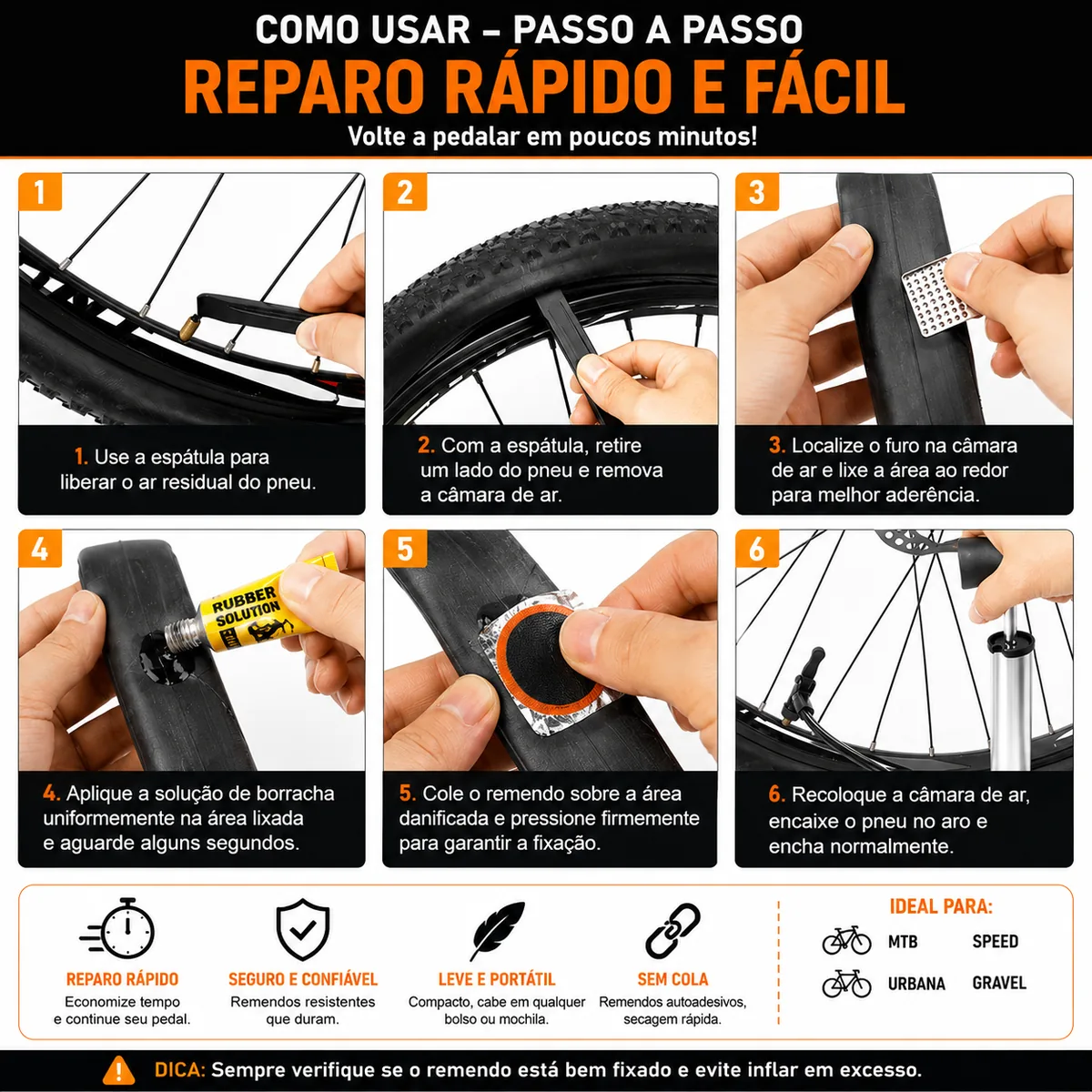 COMO USAR – PASSO A PASSO
REPARO RÁPIDO E FÁCIL
Volte a pedalar em poucos minutos!

1
1. Use a espátula para liberar o ar residual do pneu.

2
2. Com a espátula, retire um lado do pneu e remova a câmara de ar.

3
3. Localize o furo na câmara de ar e lixe a área ao redor para melhor aderência.

4
RUBBER SOLUTION
4. Aplique a solução de borracha uniformemente na área lixada e aguarde alguns segundos.

5
5. Cole o remendo sobre a área danificada e pressione firmemente para garantir a fixação.

6
6. Recoloque a câmara de ar, encaixe o pneu no aro e encha normalmente.

REPARO RÁPIDO
Economize tempo e continue seu pedal.

SEGURO E CONFIÁVEL
Remendos resistentes que duram.

LEVE E PORTÁTIL
Compacto, cabe em qualquer bolso ou mochila.

SEM COLA
Remendos autoadesivos, secagem rápida.

IDEAL PARA:
MTB
SPEED
URBANA
GRAVEL

DICA: Sempre verifique se o remendo está bem fixado e evite inflar em excesso.